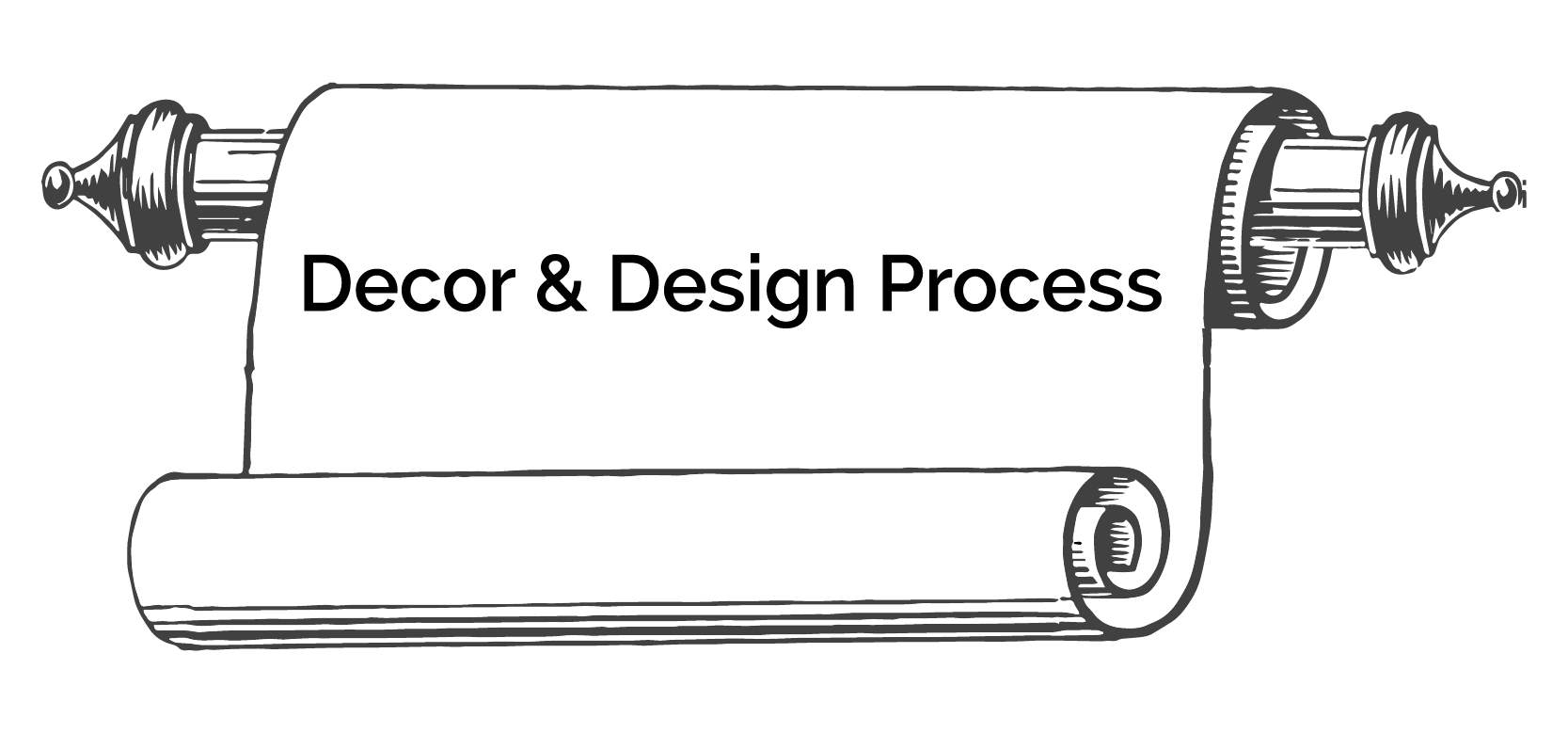 Decor & Design Process